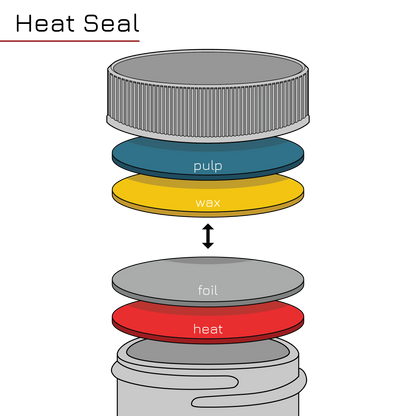 Heat Seal

pulp

wax

foil

heat