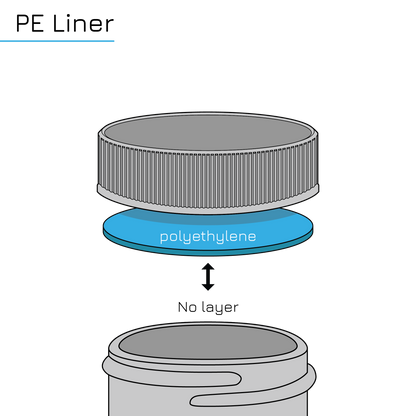 PE Liner

polyethylene

No layer