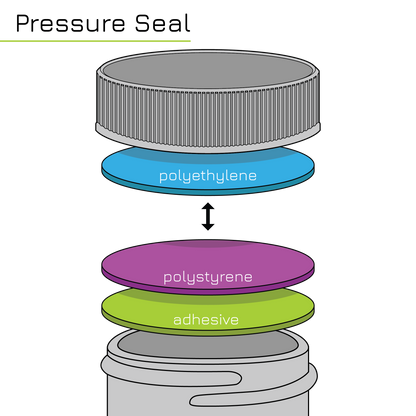 Pressure Seal

polyethylene

polystyrene

adhesive